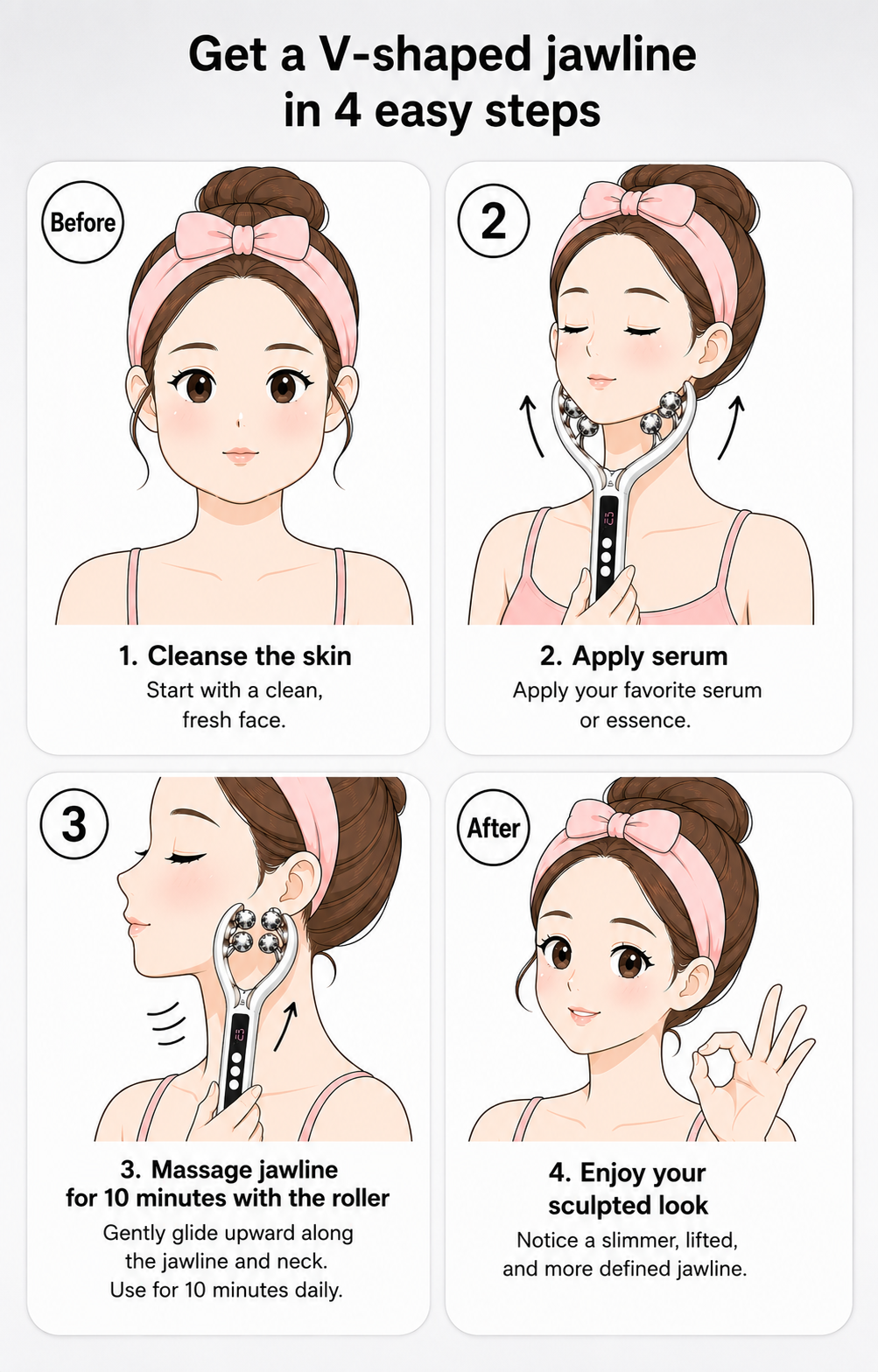 Get a V-shaped jawline in 4 easy steps

Before

1. Cleanse the skin

Start with a clean, fresh face.

2

2. Apply serum

Apply your favorite serum or essence.

3

3. Massage jawline for 10 minutes with the roller

Gently glide upward along the jawline and neck. Use for 10 minutes daily.

After

4. Enjoy your sculpted look

Notice a slimmer, lifted, and more defined jawline.